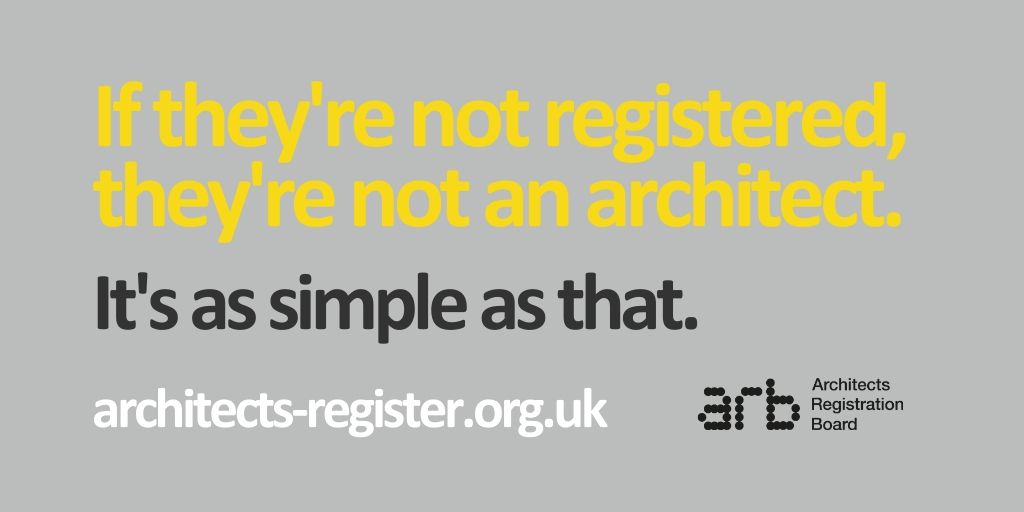 If they're not registered, they're not an architect.

It's as simple as that.

architects-register.org.uk

arb Architects Registration Board