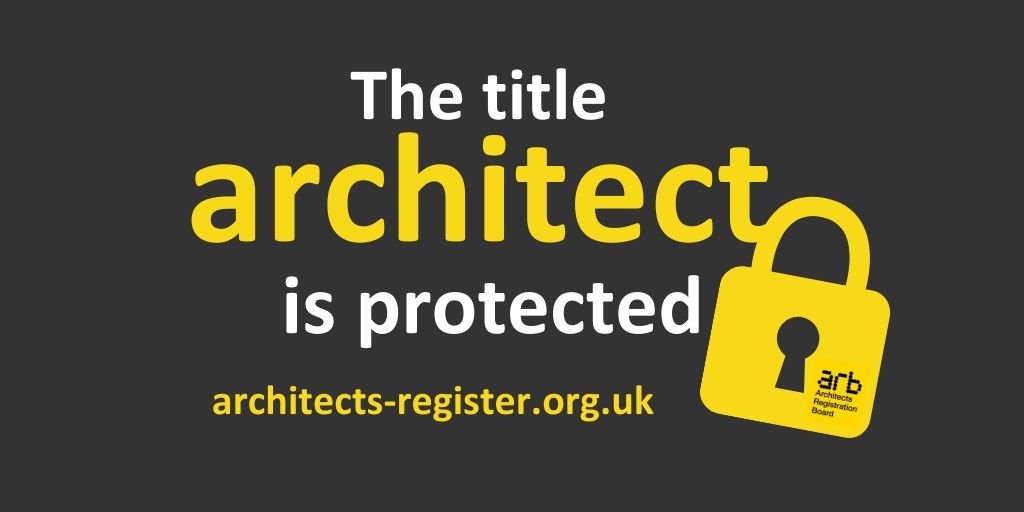 The title
architect
is protected

architects-register.org.uk

arb
Architects
Registration
Board